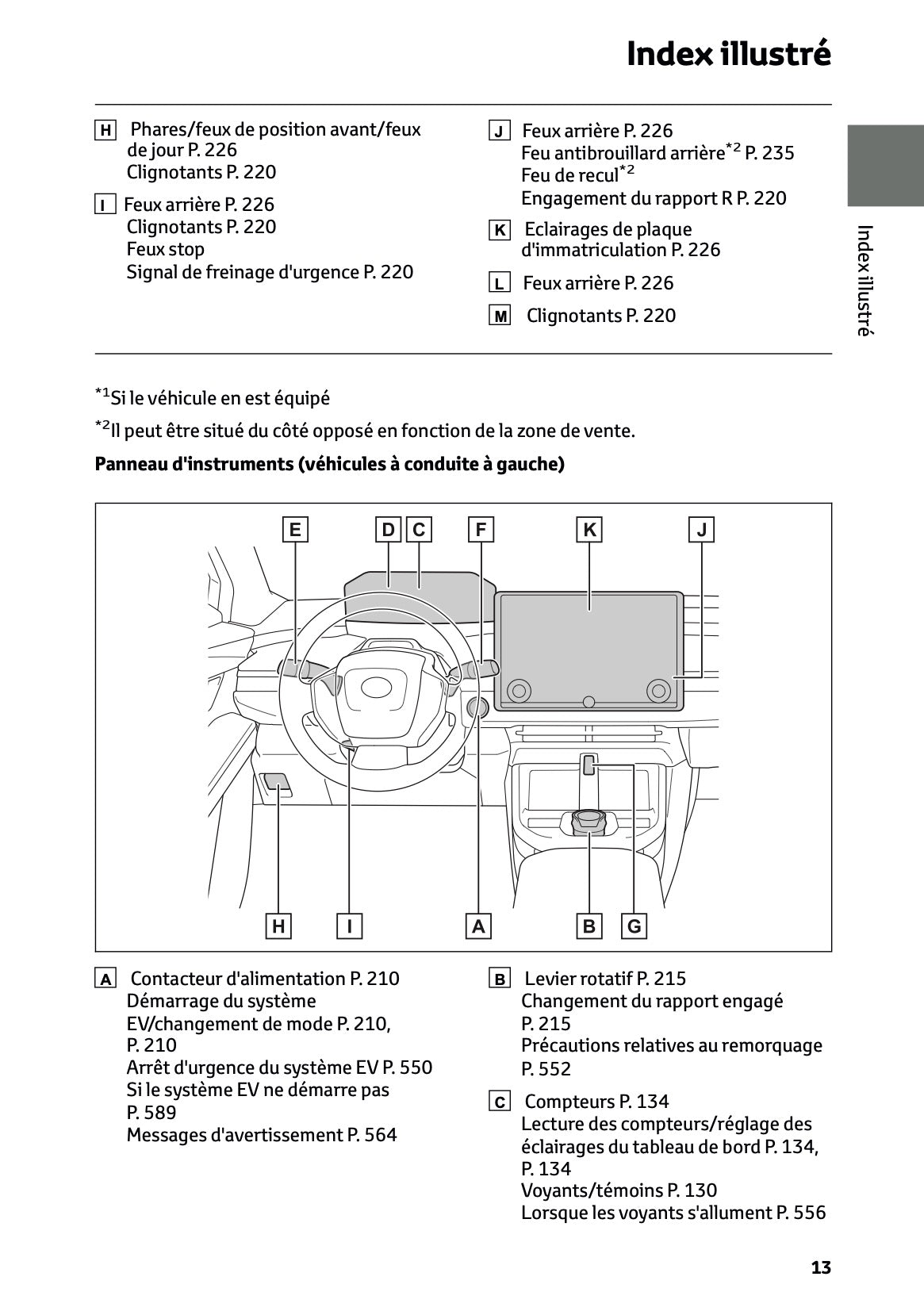 Index illustré

H Phares/feux de position avant/feux de jour P. 226
Clignotants P. 220

I Feux arrière P. 226
Clignotants P. 220
Feux stop
Signal de freinage d'urgence P. 220

J Feux arrière P. 226
Feu antibrouillard arrière$^{*2}$ P. 235
Feu de recul$^{*2}$
Engagement du rapport R P. 220

K Eclairages de plaque d'immatriculation P. 226

L Feux arrière P. 226

M Clignotants P. 220

Index illustré

$^{*1}$Si le véhicule en est équipé

$^{*2}$Il peut être situé du côté opposé en fonction de la zone de vente.

Panneau d'instruments (véhicules à conduite à gauche)

E D C F K J

H I A B G

A Contacteur d'alimentation P. 210
Démarrage du système EV/changement de mode P. 210, P. 210
Arrêt d'urgence du système EV P. 550
Si le système EV ne démarre pas P. 589
Messages d'avertissement P. 564

B Levier rotatif P. 215
Changement du rapport engagé P. 215
Précautions relatives au remorquage P. 552

C Compteurs P. 134
Lecture des compteurs/réglage des éclairages du tableau de bord P. 134, P. 134
Voyants/témoins P. 130
Lorsque les voyants s'allument P. 556

13