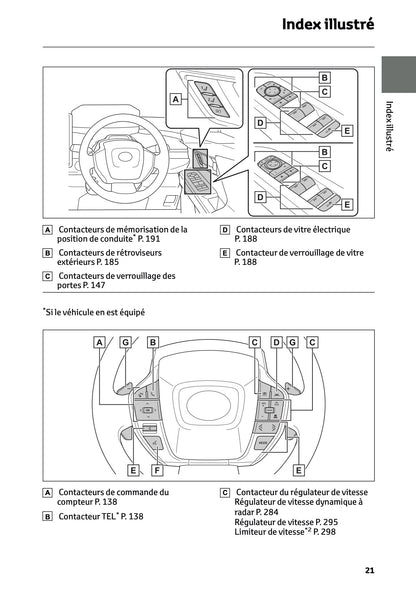 Index illustré

Index illustré

A

B

C

D

E

B

C

D

E

A Contacteurs de mémorisation de la position de conduite* P. 191

B Contacteurs de rétroviseurs extérieurs P. 185

C Contacteurs de verrouillage des portes P. 147

D Contacteurs de vitre électrique P. 188

E Contacteur de verrouillage de vitre P. 188

*Si le véhicule en est équipé

A G B C D G C

E F E

A Contacteurs de commande du compteur P. 138

B Contacteur TEL* P. 138

C Contacteur du régulateur de vitesse Régulateur de vitesse dynamique à radar P. 284 Régulateur de vitesse P. 295 Limiteur de vitesse*2 P. 298

21