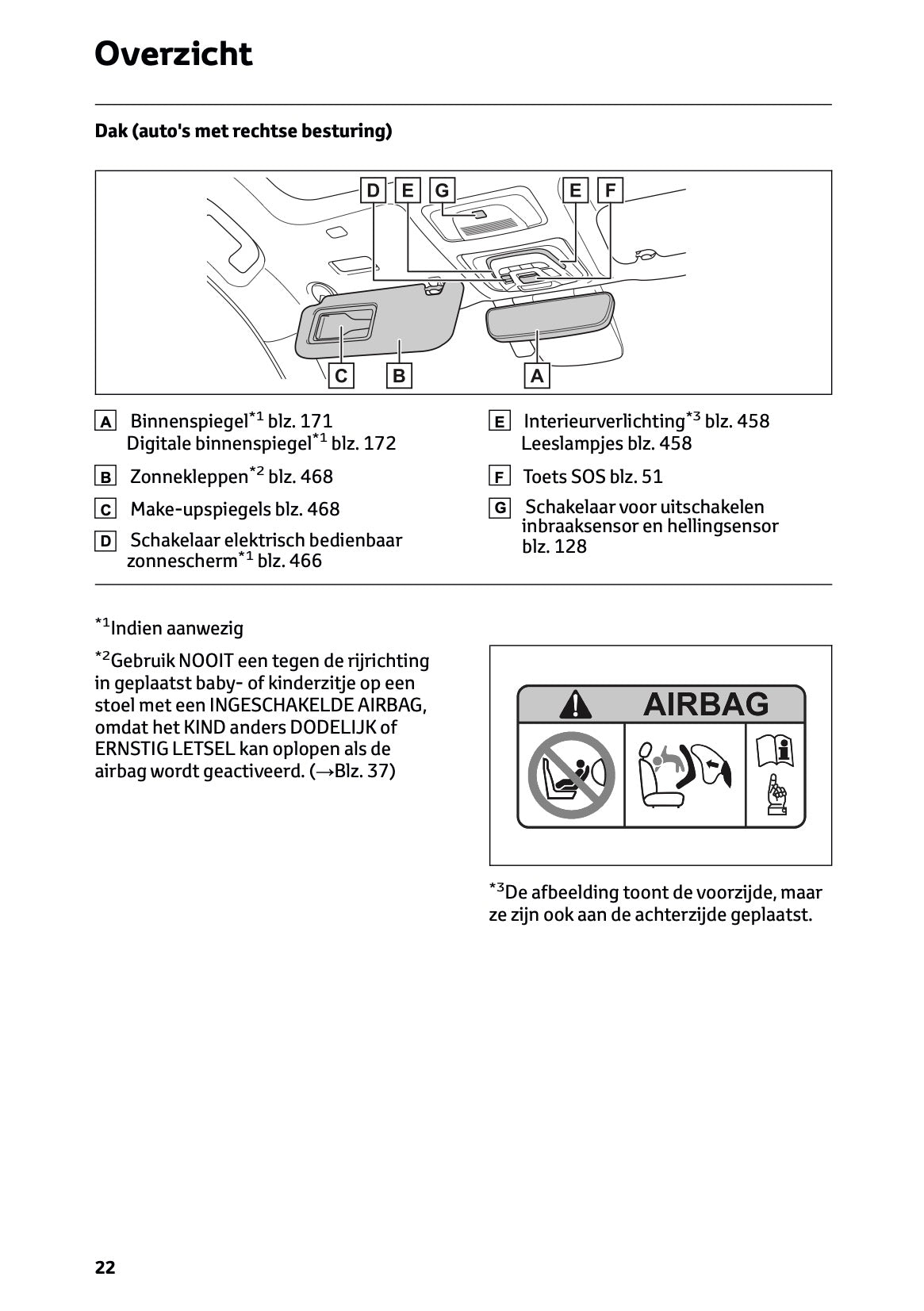 Overzicht

Dak (auto's met rechtse besturing)

D E G E F

C B A

A Binnenspiegel$^{*1}$ blz. 171
Digitale binnenspiegel$^{*1}$ blz. 172

B Zonnekleppen$^{*2}$ blz. 468

C Make-upspiegels blz. 468

D Schakelaar elektrisch bedienbaar zonnescherm$^{*1}$ blz. 466

E Interieurverlichting$^{*3}$ blz. 458
Leeslampjes blz. 458

F Toets SOS blz. 51

G Schakelaar voor uitschakelen inbraaksensor en hellingsensor blz. 128

$^{*1}$Indien aanwezig

$^{*2}$Gebruik NOOIT een tegen de rijrichting in geplaatst baby- of kinderzitje op een stoel met een INGESCHAKELDE AIRBAG, omdat het KIND anders DODELIJK of ERNSTIG LETSEL kan oplopen als de airbag wordt geactiveerd. (→Blz. 37)

AIRBAG

$^{*3}$De afbeelding toont de voorzijde, maar ze zijn ook aan de achterzijde geplaatst.

22