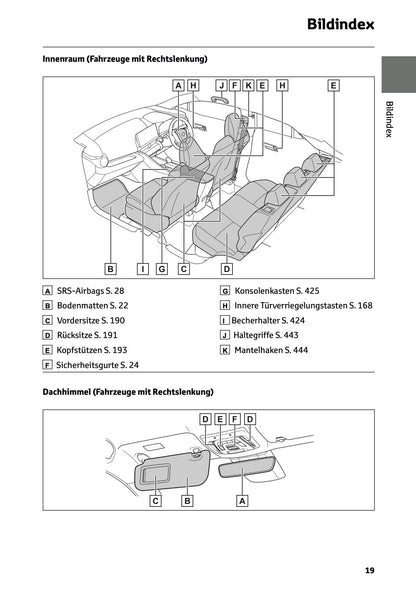 Bildindex

Innenraum (Fahrzeuge mit Rechtslenkung)

Bildindex

A H J F K E H E

B I G C D

A SRS-Airbags S. 28
B Bodenmatten S. 22
C Vordersitze S. 190
D Rücksitze S. 191
E Kopfstützen S. 193
F Sicherheitsgurte S. 24

G Konsolenkasten S. 425
H Innere Türverriegelungstasten S. 168
I Becherhalter S. 424
J Haltegriffe S. 443
K Mantelhaken S. 444

Dachhimmel (Fahrzeuge mit Rechtslenkung)

D E F D

C B A

19