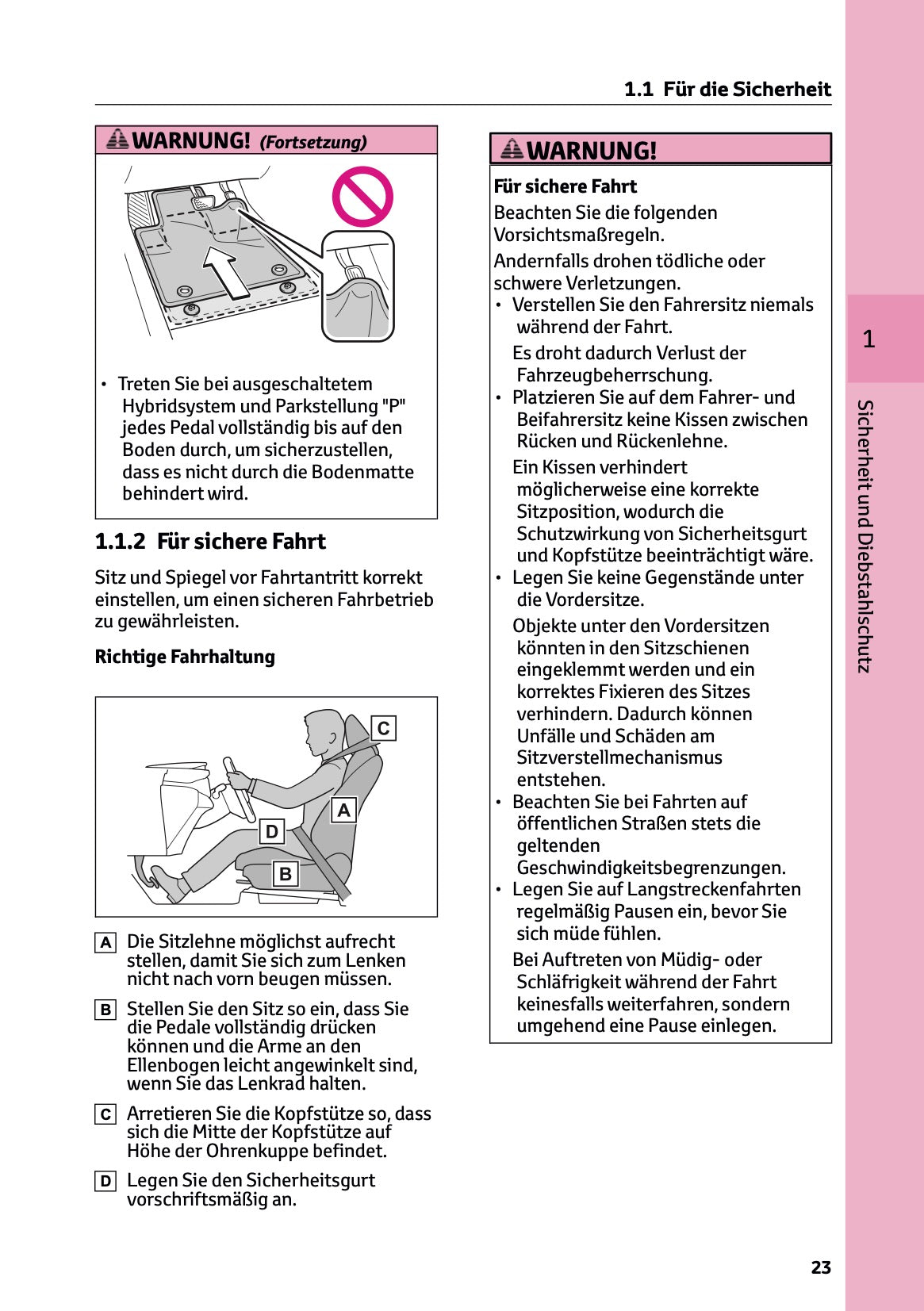 1.1 Für die Sicherheit

WARNUNG! (Fortsetzung)

• Treten Sie bei ausgeschaltetem Hybridsystem und Parkstellung "P" jedes Pedal vollständig bis auf den Boden durch, um sicherzustellen, dass es nicht durch die Bodenmatte behindert wird.

1.1.2 Für sichere Fahrt

Sitz und Spiegel vor Fahrtantritt korrekt einstellen, um einen sicheren Fahrbetrieb zu gewährleisten.

Richtige Fahrhaltung

C
A
D
B

A Die Sitzlehne möglichst aufrecht stellen, damit Sie sich zum Lenken nicht nach vorn beugen müssen.

B Stellen Sie den Sitz so ein, dass Sie die Pedale vollständig drücken können und die Arme an den Ellenbogen leicht angewinkelt sind, wenn Sie das Lenkrad halten.

C Arretieren Sie die Kopfstütze so, dass sich die Mitte der Kopfstütze auf Höhe der Ohrenkuppe befindet.

D Legen Sie den Sicherheitsgurt vorschriftsmäßig an.

WARNUNG!

Für sichere Fahrt

Beachten Sie die folgenden Vorsichtsmaßregeln.

Andernfalls drohen tödliche oder schwere Verletzungen.

• Verstellen Sie den Fahrersitz niemals während der Fahrt.

Es droht dadurch Verlust der Fahrzeugbeherrschung.

• Platzieren Sie auf dem Fahrer- und Beifahrersitz keine Kissen zwischen Rücken und Rückenlehne.

Ein Kissen verhindert möglicherweise eine korrekte Sitzposition, wodurch die Schutzwirkung von Sicherheitsgurt und Kopfstütze beeinträchtigt wäre.

• Legen Sie keine Gegenstände unter die Vordersitze.

Objekte unter den Vordersitzen könnten in den Sitzschienen eingeklemmt werden und ein korrektes Fixieren des Sitzes verhindern. Dadurch können Unfälle und Schäden am Sitzverstellmechanismus entstehen.

• Beachten Sie bei Fahrten auf öffentlichen Straßen stets die geltenden Geschwindigkeitsbegrenzungen.

• Legen Sie auf Langstreckenfahrten regelmäßig Pausen ein, bevor Sie sich müde fühlen.

Bei Auftreten von Müdig- oder Schläfrigkeit während der Fahrt keinesfalls weiterfahren, sondern umgehend eine Pause einlegen.

1

Sicherheit und Diebstahlschutz

23