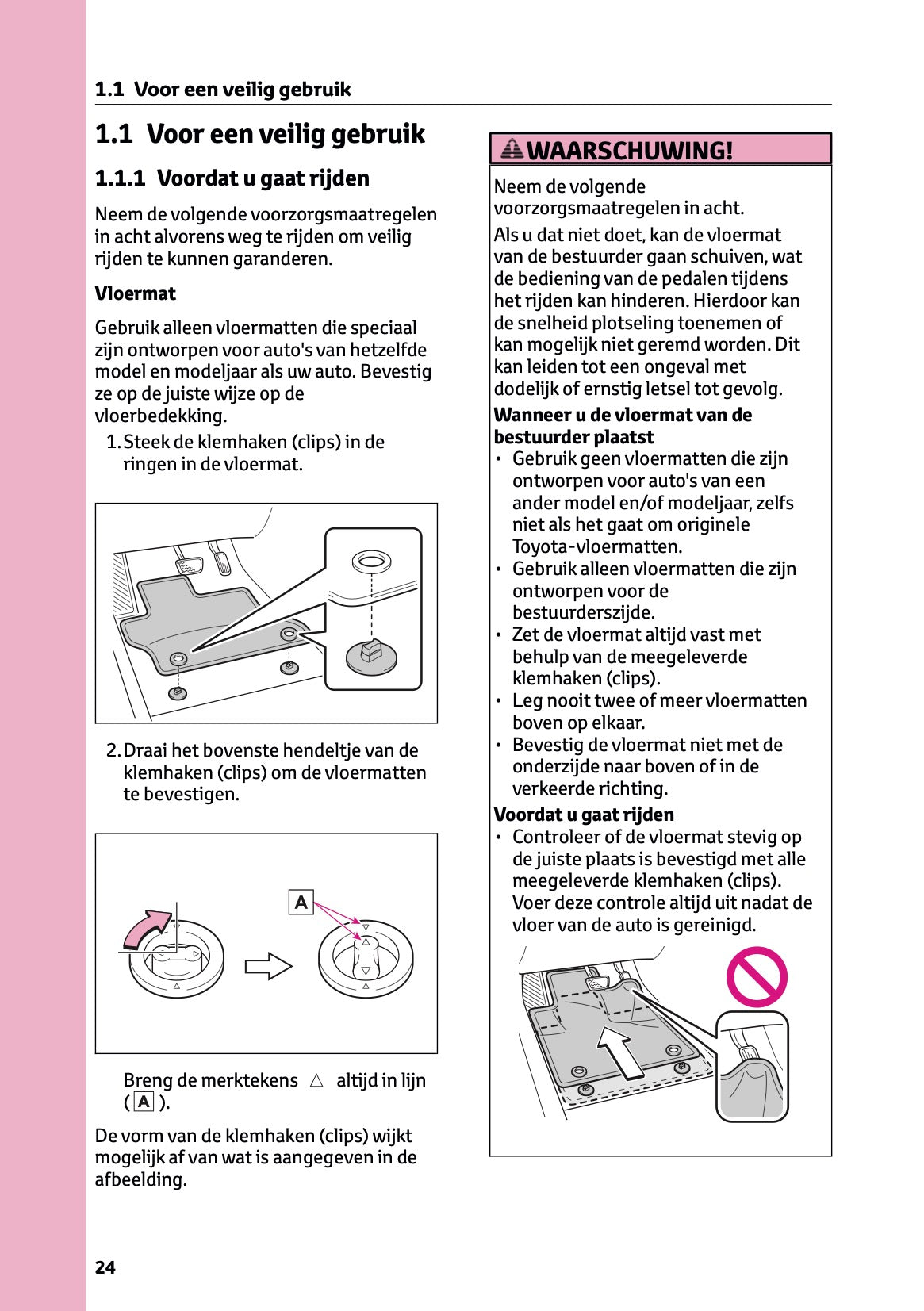 1.1 Voor een veilig gebruik

1.1 Voor een veilig gebruik

1.1.1 Voordat u gaat rijden

Neem de volgende voorzorgsmaatregelen in acht alvorens weg te rijden om veilig rijden te kunnen garanderen.

Vloermat

Gebruik alleen vloermatten die speciaal zijn ontworpen voor auto's van hetzelfde model en modeljaar als uw auto. Bevestig ze op de juiste wijze op de vloerbedekking.

1. Steek de klemhaken (clips) in de ringen in de vloermat.

2. Draai het bovenste hendeltje van de klemhaken (clips) om de vloermatten te bevestigen.

A

Breng de merktekens △ altijd in lijn ( A ).

De vorm van de klemhaken (clips) wijkt mogelijk af van wat is aangegeven in de afbeelding.

WAARSCHUWING!

Neem de volgende voorzorgsmaatregelen in acht.

Als u dat niet doet, kan de vloermat van de bestuurder gaan schuiven, wat de bediening van de pedalen tijdens het rijden kan hinderen. Hierdoor kan de snelheid plotseling toenemen of kan mogelijk niet geremd worden. Dit kan leiden tot een ongeval met dodelijk of ernstig letsel tot gevolg.

Wanneer u de vloermat van de bestuurder plaatst
• Gebruik geen vloermatten die zijn ontworpen voor auto's van een ander model en/of modeljaar, zelfs niet als het gaat om originele Toyota-vloermatten.
• Gebruik alleen vloermatten die zijn ontworpen voor de bestuurderszijde.
• Zet de vloermat altijd vast met behulp van de meegeleverde klemhaken (clips).
• Leg nooit twee of meer vloermatten boven op elkaar.
• Bevestig de vloermat niet met de onderzijde naar boven of in de verkeerde richting.

Voordat u gaat rijden
• Controleer of de vloermat stevig op de juiste plaats is bevestigd met alle meegeleverde klemhaken (clips). Voer deze controle altijd uit nadat de vloer van de auto is gereinigd.

24