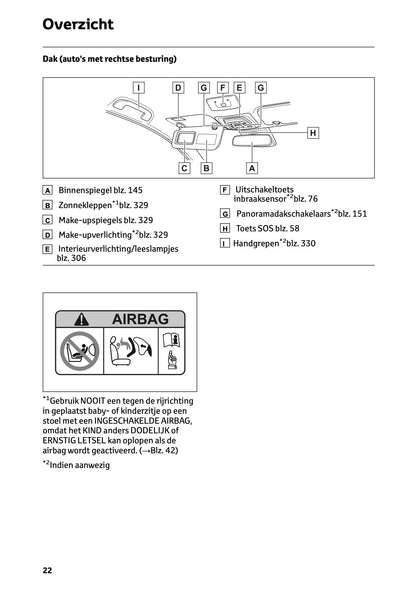 Overzicht

Dak (auto's met rechtse besturing)

I D G F E G

H

C B A

A Binnenspiegel blz. 145

B Zonnekleppen$^{*1}$blz. 329

C Make-upspiegels blz. 329

D Make-upverlichting$^{*2}$blz. 329

E Interieurverlichting/leeslampjes blz. 306

F Uitschakeltoets inbraaksensor$^{*2}$blz. 76

G Panoramadakschakelaars$^{*2}$blz. 151

H Toets SOS blz. 58

I Handgrepen$^{*2}$blz. 330

AIRBAG

$^{*1}$Gebruik NOOIT een tegen de rijrichting in geplaatst baby- of kinderzitje op een stoel met een INGESCHAKELDE AIRBAG, omdat het KIND anders DODELIJK of ERNSTIG LETSEL kan oplopen als de airbag wordt geactiveerd. (→Blz. 42)

$^{*2}$Indien aanwezig

22