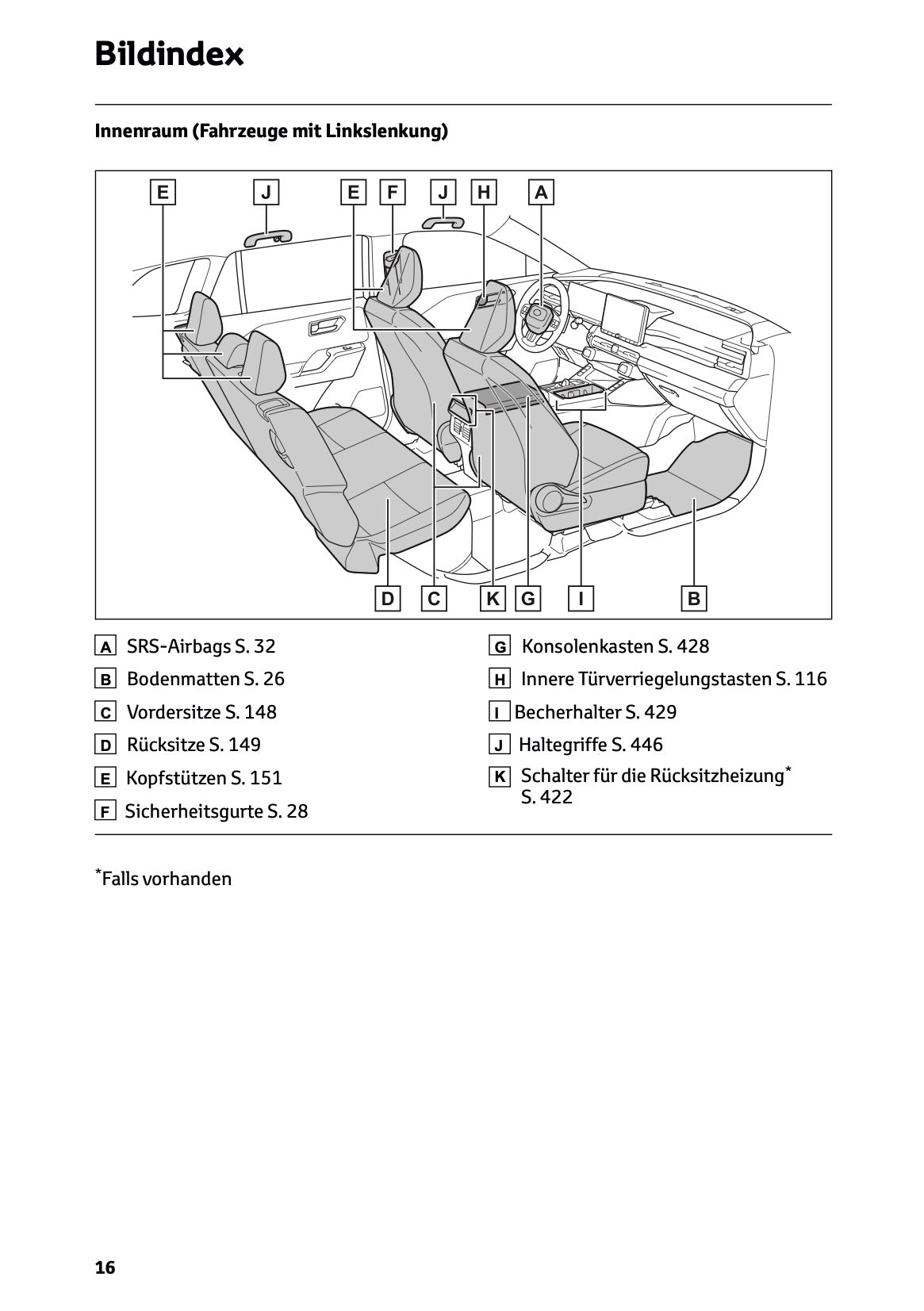 Bildindex

Innenraum (Fahrzeuge mit Linkslenkung)

E J E F J H A

D C K G I B

A SRS-Airbags S. 32

B Bodenmatten S. 26

C Vordersitze S. 148

D Rücksitze S. 149

E Kopfstützen S. 151

F Sicherheitsgurte S. 28

G Konsolenkasten S. 428

H Innere Türverriegelungstasten S. 116

I Becherhalter S. 429

J Haltegriffe S. 446

K Schalter für die Rücksitzheizung* S. 422

*Falls vorhanden

16