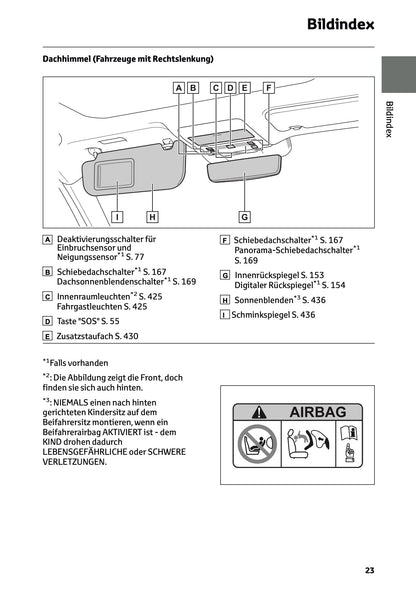 Bildindex

Dachhimmel (Fahrzeuge mit Rechtslenkung)

Bildindex

A B C D E F

I H G

A Deaktivierungsschalter für Einbruchsensor und Neigungssensor$^{*1}$ S. 77

B Schiebedachschalter$^{*1}$ S. 167
Dachsonnenblendenschalter$^{*1}$ S. 169

C Innenraumleuchten$^{*2}$ S. 425
Fahrgastleuchten S. 425

D Taste "SOS" S. 55

E Zusatzstaufach S. 430

F Schiebedachschalter$^{*1}$ S. 167
Panorama-Schiebedachschalter$^{*1}$ S. 169

G Innenrückspiegel S. 153
Digitaler Rückspiegel$^{*1}$ S. 154

H Sonnenblenden$^{*3}$ S. 436

I Schminkspiegel S. 436

$^{*1}$Falls vorhanden

$^{*2}$: Die Abbildung zeigt die Front, doch finden sie sich auch hinten.

$^{*3}$: NIEMALS einen nach hinten gerichteten Kindersitz auf dem Beifahrersitz montieren, wenn ein Beifahrerairbag AKTIVIERT ist - dem KIND drohen dadurch LEBENSGEFÄHRLICHE oder SCHWERE VERLETZUNGEN.

AIRBAG

23