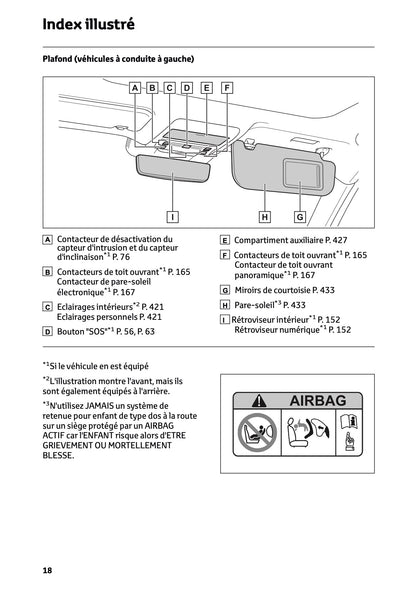 Index illustré

Plafond (véhicules à conduite à gauche)

A B C D E F

I H G

A Contacteur de désactivation du capteur d'intrusion et du capteur d'inclinaison$^{*1}$ P. 76

B Contacteurs de toit ouvrant$^{*1}$ P. 165
Contacteur de pare-soleil électronique$^{*1}$ P. 167

C Eclairages intérieurs$^{*2}$ P. 421
Eclairages personnels P. 421

D Bouton "SOS"$^{*1}$ P. 56, P. 63

E Compartiment auxiliaire P. 427

F Contacteurs de toit ouvrant$^{*1}$ P. 165
Contacteur de toit ouvrant panoramique$^{*1}$ P. 167

G Miroirs de courtoisie P. 433

H Pare-soleil$^{*3}$ P. 433

I Rétroviseur intérieur$^{*1}$ P. 152
Rétroviseur numérique$^{*1}$ P. 152

$^{*1}$Si le véhicule en est équipé

$^{*2}$L'illustration montre l'avant, mais ils sont également équipés à l'arrière.

$^{*3}$N'utilisez JAMAIS un système de retenue pour enfant de type dos à la route sur un siège protégé par un AIRBAG ACTIF car l'ENFANT risque alors d'ETRE GRIEVEMENT OU MORTELLEMENT BLESSE.

AIRBAG

18