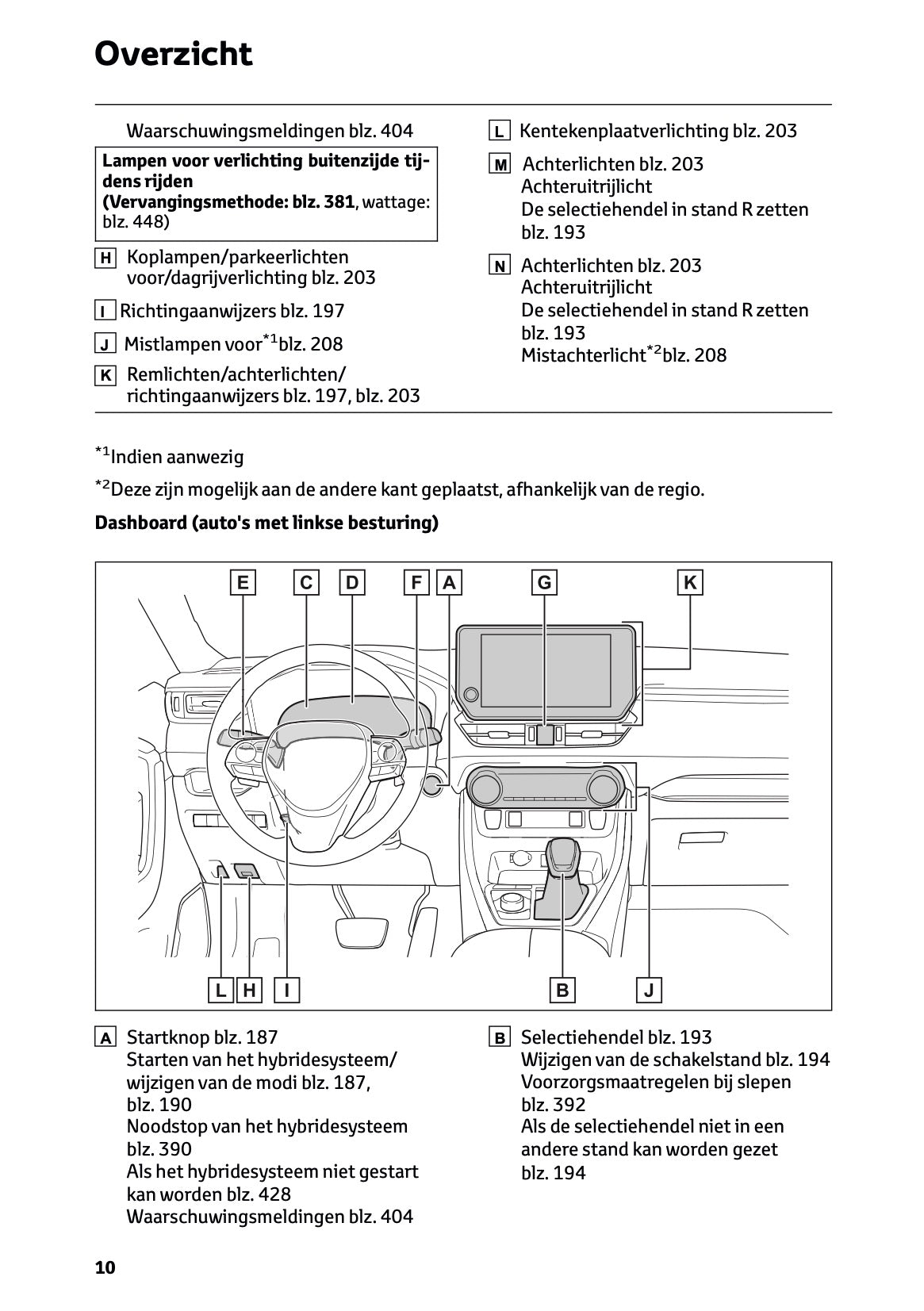 Overzicht

Waarschuwingsmeldingen blz. 404

Lampen voor verlichting buitenzijde tijdens rijden
(Vervangingsmethode: blz. 381, wattage: blz. 448)

H Koplampen/parkeerlichten voor/dagrijverlichting blz. 203

I Richtingaanwijzers blz. 197

J Mistlampen voor$^{*1}$blz. 208

K Remlichten/achterlichten/ richtingaanwijzers blz. 197, blz. 203

L Kentekenplaatverlichting blz. 203

M Achterlichten blz. 203
Achteruitrijlicht
De selectiehendel in stand R zetten blz. 193

N Achterlichten blz. 203
Achteruitrijlicht
De selectiehendel in stand R zetten blz. 193
Mistachterlicht$^{*2}$blz. 208

$^{*1}$Indien aanwezig

$^{*2}$Deze zijn mogelijk aan de andere kant geplaatst, afhankelijk van de regio.

Dashboard (auto's met linkse besturing)

E C D F A G K

L H I B J

A Startknop blz. 187
Starten van het hybridesysteem/ wijzigen van de modi blz. 187, blz. 190
Noodstop van het hybridesysteem blz. 390
Als het hybridesysteem niet gestart kan worden blz. 428
Waarschuwingsmeldingen blz. 404

B Selectiehendel blz. 193
Wijzigen van de schakelstand blz. 194
Voorzorgsmaatregelen bij slepen blz. 392
Als de selectiehendel niet in een andere stand kan worden gezet blz. 194

10