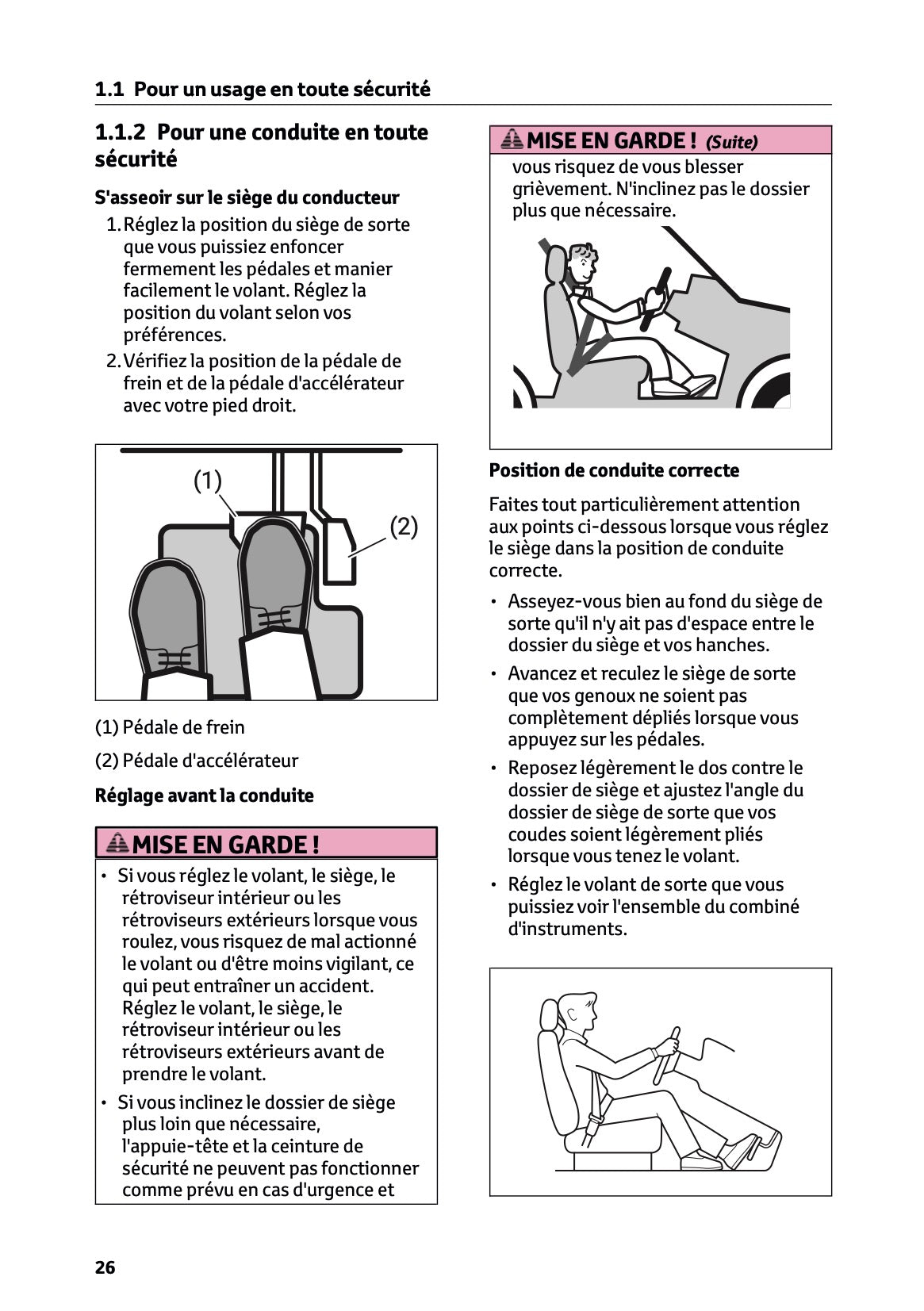 1.1 Pour un usage en toute sécurité

1.1.2 Pour une conduite en toute sécurité

S'asseoir sur le siège du conducteur

1. Réglez la position du siège de sorte que vous puissiez enfoncer fermement les pédales et manier facilement le volant. Réglez la position du volant selon vos préférences.
2. Vérifiez la position de la pédale de frein et de la pédale d'accélérateur avec votre pied droit.

(1)
(2)

(1) Pédale de frein
(2) Pédale d'accélérateur

Réglage avant la conduite

MISE EN GARDE !

• Si vous réglez le volant, le siège, le rétroviseur intérieur ou les rétroviseurs extérieurs lorsque vous roulez, vous risquez de mal actionné le volant ou d'être moins vigilant, ce qui peut entraîner un accident. Réglez le volant, le siège, le rétroviseur intérieur ou les rétroviseurs extérieurs avant de prendre le volant.
• Si vous inclinez le dossier de siège plus loin que nécessaire, l'appuie-tête et la ceinture de sécurité ne peuvent pas fonctionner comme prévu en cas d'urgence et

MISE EN GARDE ! (Suite)

vous risquez de vous blesser grièvement. N'inclinez pas le dossier plus que nécessaire.

Position de conduite correcte

Faites tout particulièrement attention aux points ci-dessous lorsque vous réglez le siège dans la position de conduite correcte.

• Asseyez-vous bien au fond du siège de sorte qu'il n'y ait pas d'espace entre le dossier du siège et vos hanches.
• Avancez et reculez le siège de sorte que vos genoux ne soient pas complètement dépliés lorsque vous appuyez sur les pédales.
• Reposez légèrement le dos contre le dossier de siège et ajustez l'angle du dossier de siège de sorte que vos coudes soient légèrement pliés lorsque vous tenez le volant.
• Réglez le volant de sorte que vous puissiez voir l'ensemble du combiné d'instruments.

26