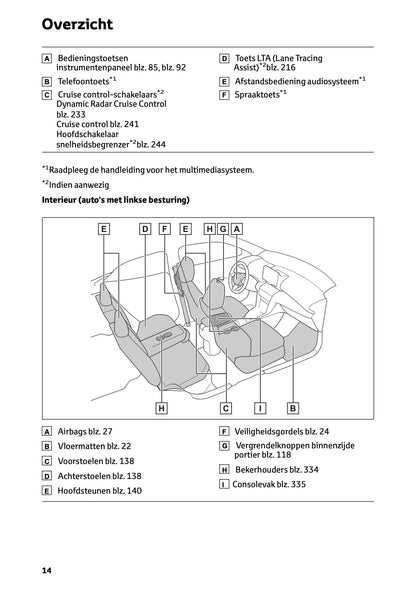 Overzicht

A Bedieningstoetsen instrumentenpaneel blz. 85, blz. 92

B Telefoontoets$^{*1}$

C Cruise control-schakelaars$^{*2}$
Dynamic Radar Cruise Control blz. 233
Cruise control blz. 241
Hoofdschakelaar snelheidsbegrenzer$^{*2}$blz. 244

D Toets LTA (Lane Tracing Assist)$^{*2}$blz. 216

E Afstandsbediening audiosysteem$^{*1}$

F Spraaktoets$^{*1}$

$^{*1}$Raadpleeg de handleiding voor het multimediasysteem.

$^{*2}$Indien aanwezig

Interieur (auto's met linkse besturing)

E D F E H G A

H C I B

A Airbags blz. 27

B Vloermatten blz. 22

C Voorstoelen blz. 138

D Achterstoelen blz. 138

E Hoofdsteunen blz. 140

F Veiligheidsgordels blz. 24

G Vergrendelknoppen binnenzijde portier blz. 118

H Bekerhouders blz. 334

I Consolevak blz. 335

14