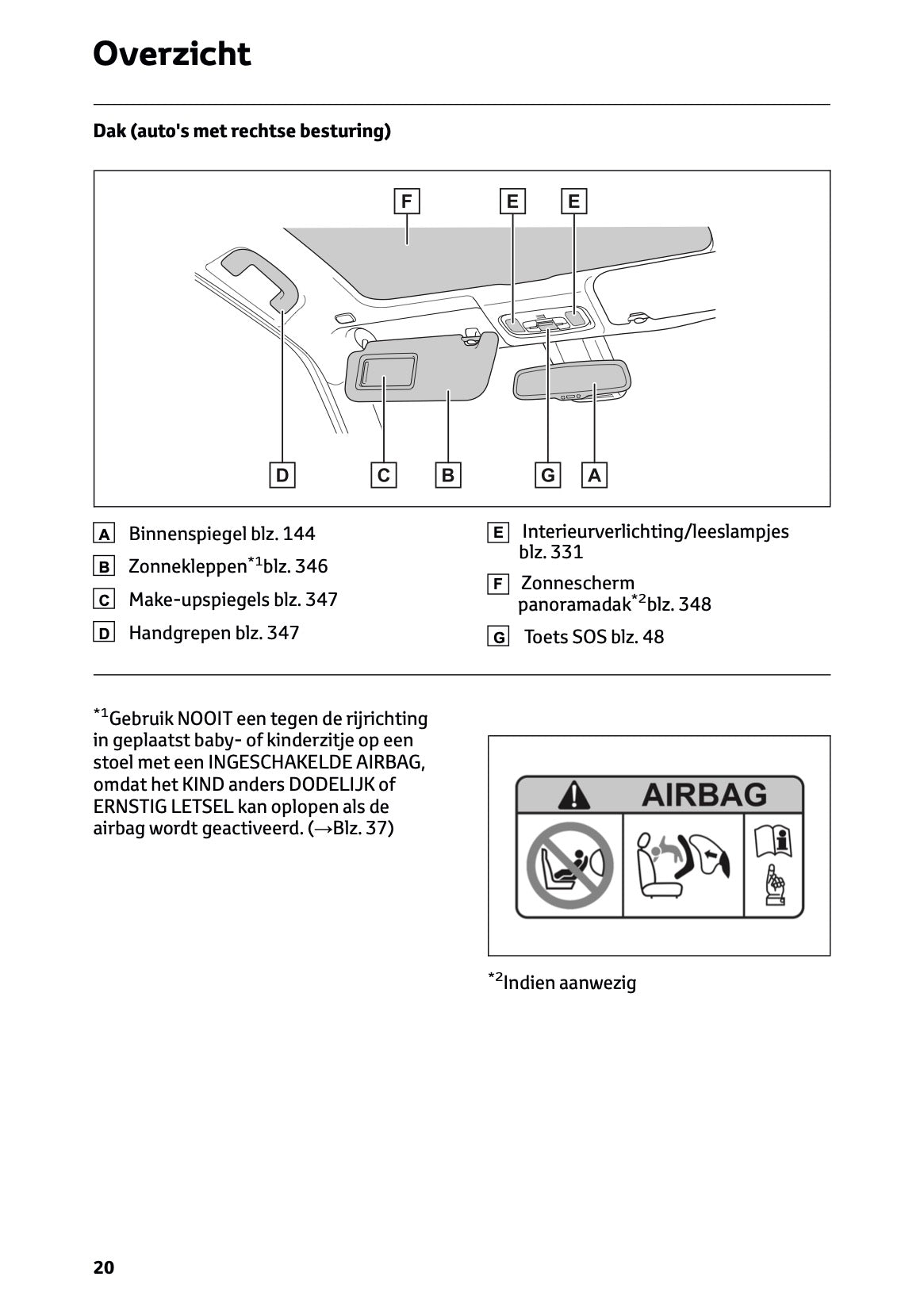 Overzicht

Dak (auto's met rechtse besturing)

F E E

D C B G A

A Binnenspiegel blz. 144

B Zonnekleppen$^{*1}$blz. 346

C Make-upspiegels blz. 347

D Handgrepen blz. 347

E Interieurverlichting/leeslampjes blz. 331

F Zonnescherm panoramadak$^{*2}$blz. 348

G Toets SOS blz. 48

$^{*1}$Gebruik NOOIT een tegen de rijrichting in geplaatst baby- of kinderzitje op een stoel met een INGESCHAKELDE AIRBAG, omdat het KIND anders DODELIJK of ERNSTIG LETSEL kan oplopen als de airbag wordt geactiveerd. (→Blz. 37)

AIRBAG

$^{*2}$Indien aanwezig

20