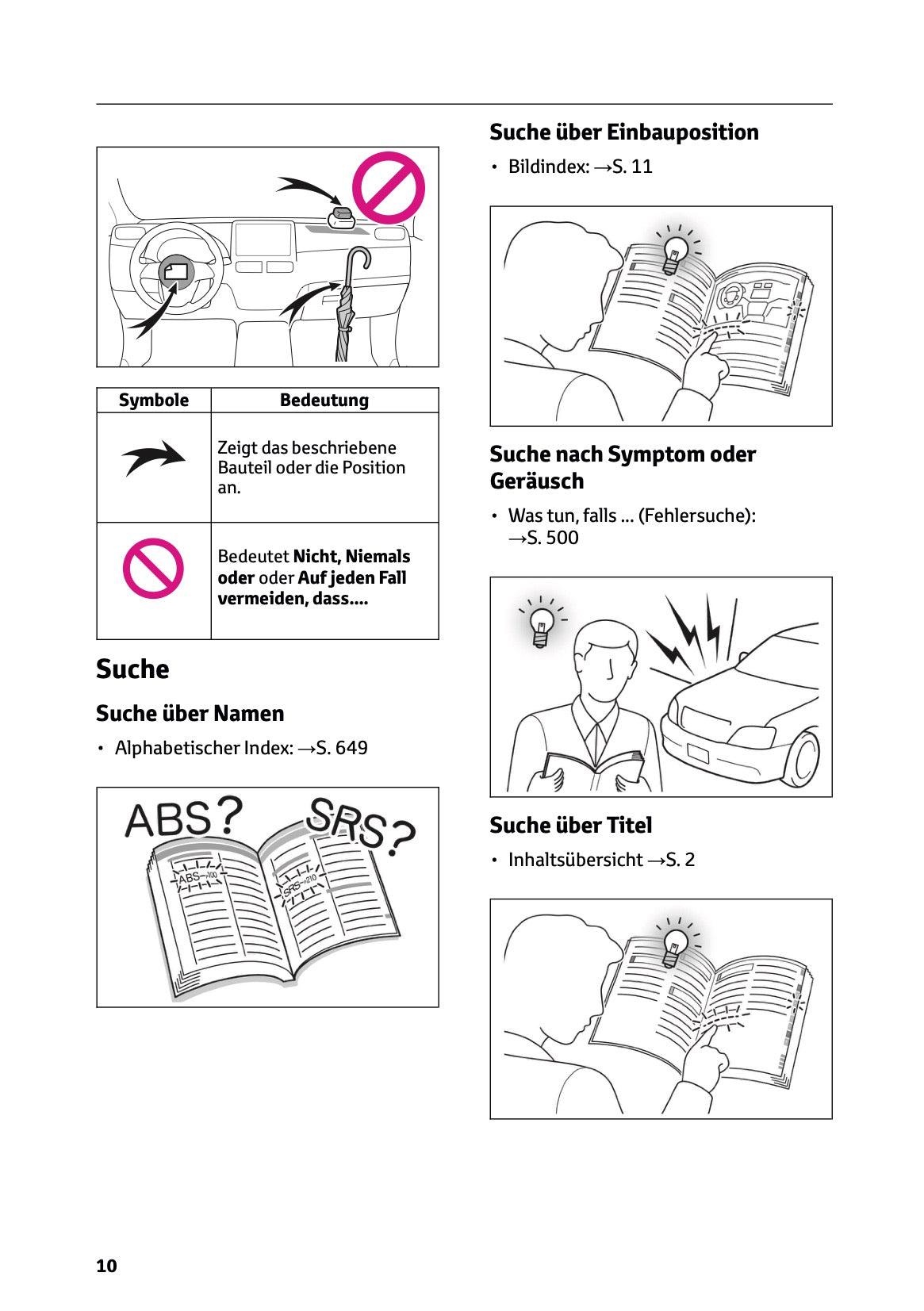 | Symbole | Bedeutung |
|---|---|
| | Zeigt das beschriebene Bauteil oder die Position an. |
| | Bedeutet **Nicht, Niemals oder** oder **Auf jeden Fall vermeiden, dass....** |

Suche

Suche über Namen

• Alphabetischer Index: →S. 649

ABS? SRS?

ABS→100 SRS→210

Suche über Einbauposition

• Bildindex: →S. 11

Suche nach Symptom oder Geräusch

• Was tun, falls ... (Fehlersuche): →S. 500

Suche über Titel

• Inhaltsübersicht →S. 2

10