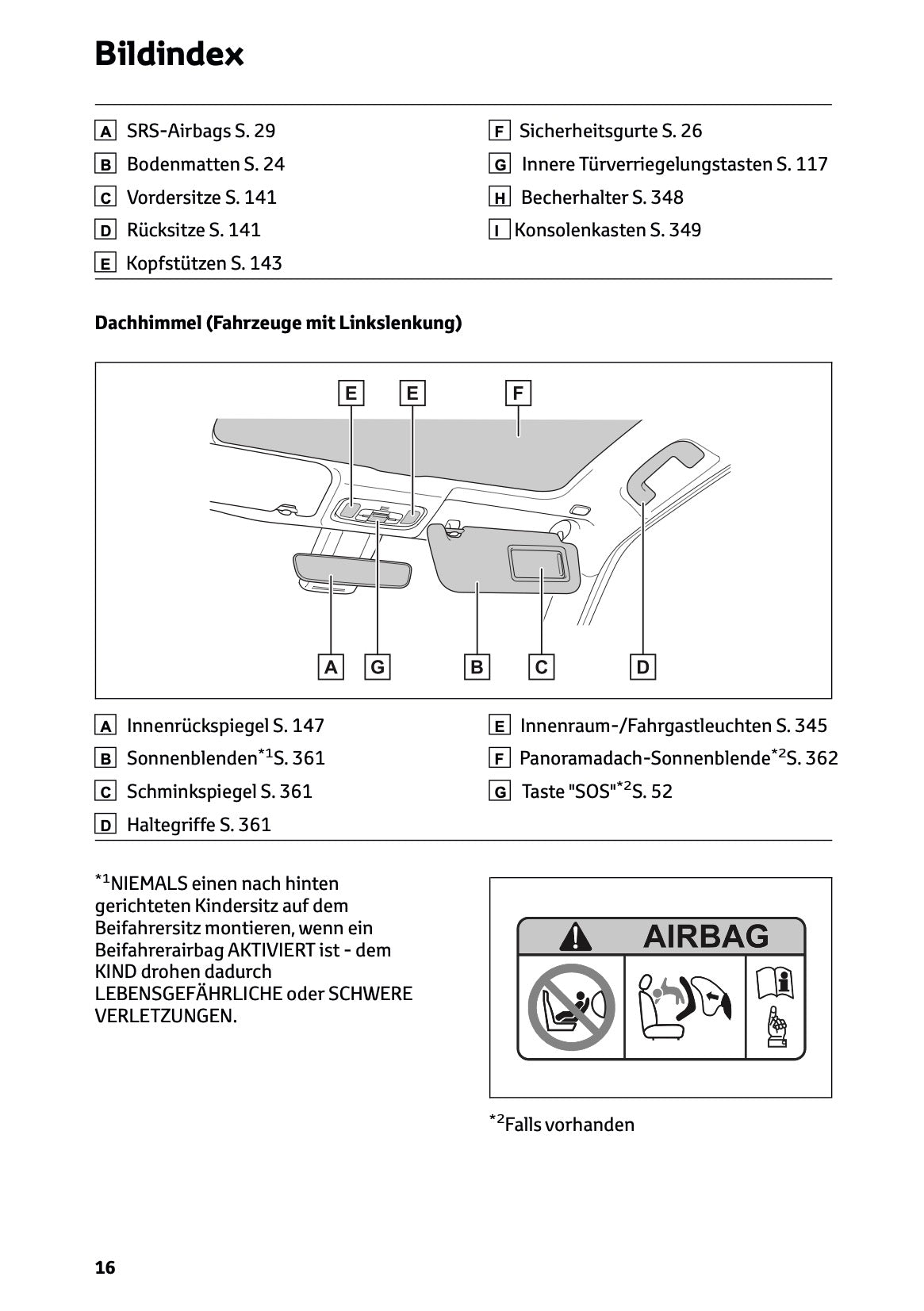 Bildindex

A SRS-Airbags S. 29
B Bodenmatten S. 24
C Vordersitze S. 141
D Rücksitze S. 141
E Kopfstützen S. 143

F Sicherheitsgurte S. 26
G Innere Türverriegelungstasten S. 117
H Becherhalter S. 348
I Konsolenkasten S. 349

Dachhimmel (Fahrzeuge mit Linkslenkung)

E E F

A G B C D

A Innenrückspiegel S. 147
B Sonnenblenden$^{*1}$S. 361
C Schminkspiegel S. 361
D Haltegriffe S. 361

E Innenraum-/Fahrgastleuchten S. 345
F Panoramadach-Sonnenblende$^{*2}$S. 362
G Taste "SOS"$^{*2}$S. 52

$^{*1}$NIEMALS einen nach hinten gerichteten Kindersitz auf dem Beifahrersitz montieren, wenn ein Beifahrerairbag AKTIVIERT ist - dem KIND drohen dadurch LEBENSGEFÄHRLICHE oder SCHWERE VERLETZUNGEN.

AIRBAG

$^{*2}$Falls vorhanden

16