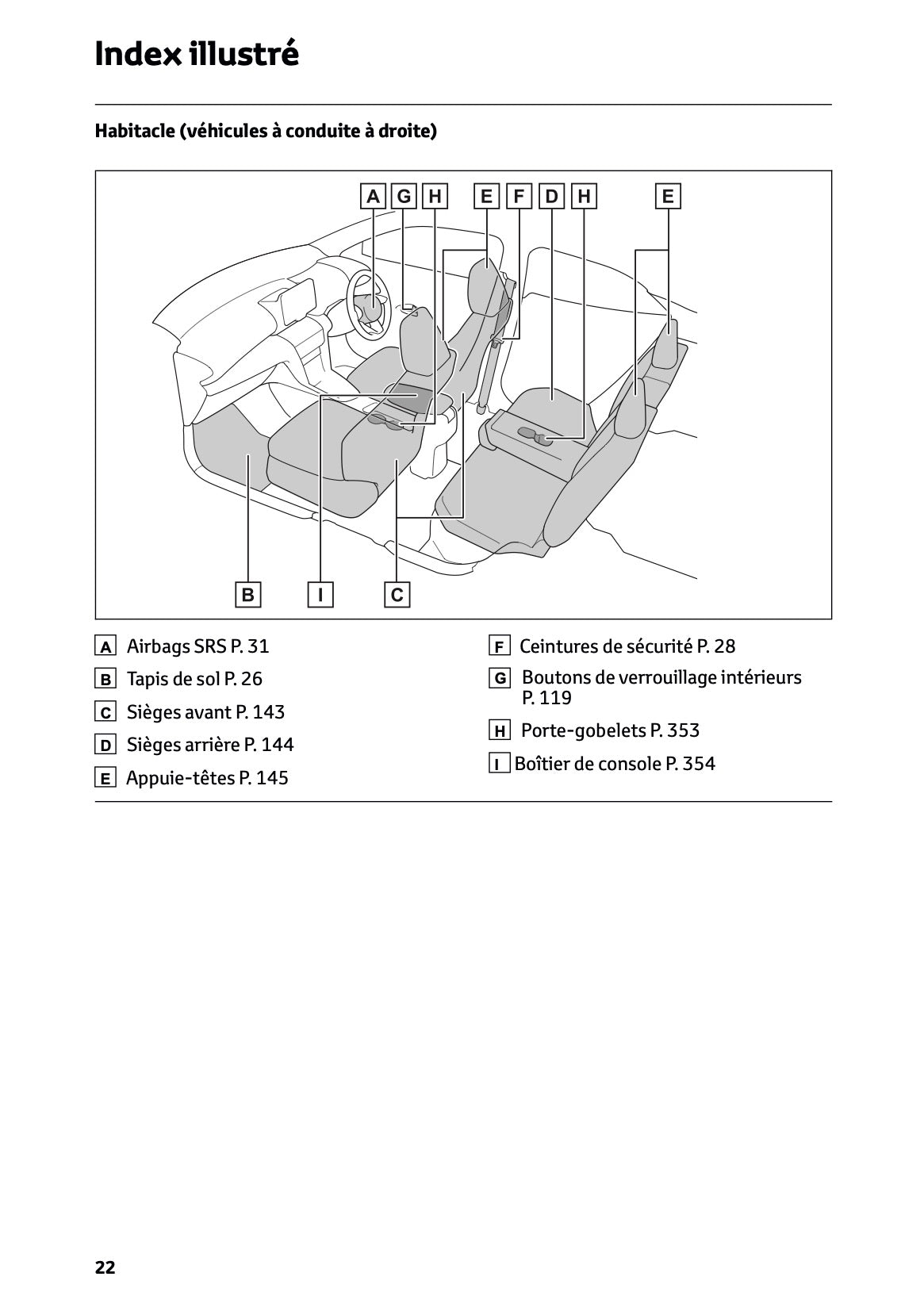 Index illustré

Habitacle (véhicules à conduite à droite)

A G H E F D H E

B I C

A Airbags SRS P. 31

B Tapis de sol P. 26

C Sièges avant P. 143

D Sièges arrière P. 144

E Appuie-têtes P. 145

F Ceintures de sécurité P. 28

G Boutons de verrouillage intérieurs P. 119

H Porte-gobelets P. 353

I Boîtier de console P. 354

22