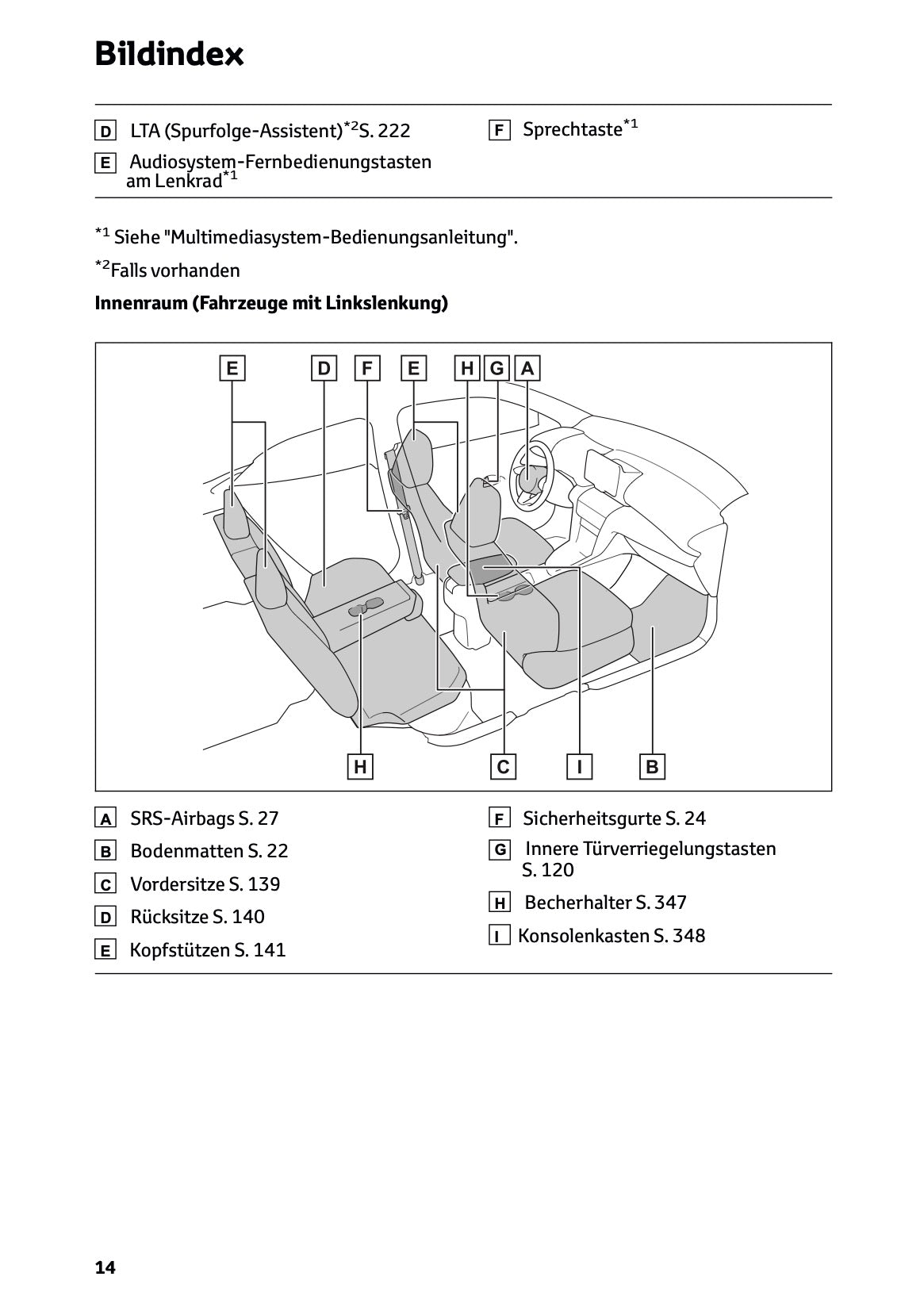 Bildindex

D LTA (Spurfolge-Assistent)$^{*2}$S. 222

E Audiosystem-Fernbedienungstasten am Lenkrad$^{*1}$

F Sprechtaste$^{*1}$

$^{*1}$ Siehe "Multimediasystem-Bedienungsanleitung".

$^{*2}$Falls vorhanden

Innenraum (Fahrzeuge mit Linkslenkung)

E D F E H G A

H C I B

A SRS-Airbags S. 27

B Bodenmatten S. 22

C Vordersitze S. 139

D Rücksitze S. 140

E Kopfstützen S. 141

F Sicherheitsgurte S. 24

G Innere Türverriegelungstasten S. 120

H Becherhalter S. 347

I Konsolenkasten S. 348

14