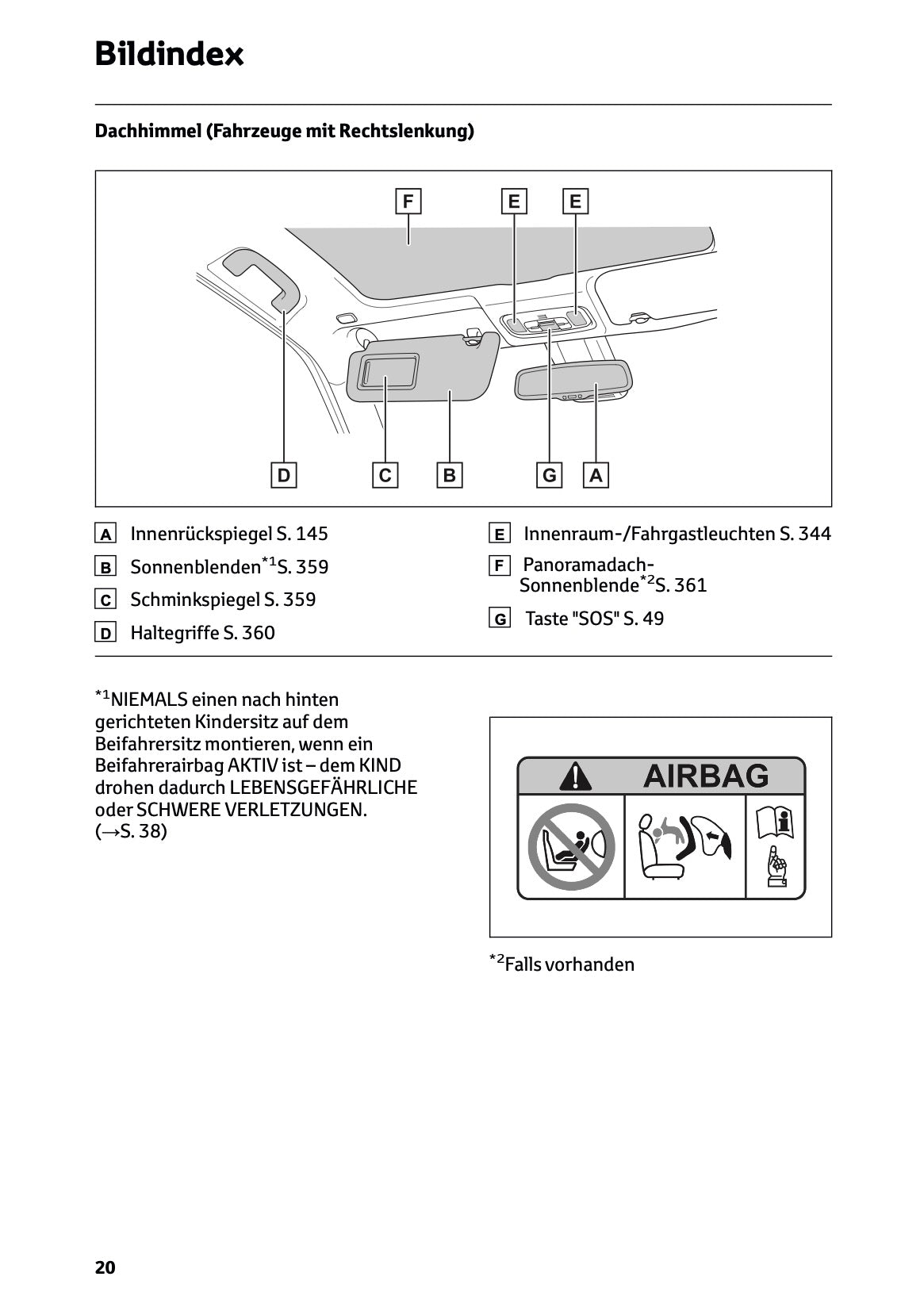 Bildindex

Dachhimmel (Fahrzeuge mit Rechtslenkung)

F E E

D C B G A

A Innenrückspiegel S. 145

B Sonnenblenden$^{*1}$S. 359

C Schminkspiegel S. 359

D Haltegriffe S. 360

E Innenraum-/Fahrgastleuchten S. 344

F Panoramadach-Sonnenblende$^{*2}$S. 361

G Taste "SOS" S. 49

$^{*1}$NIEMALS einen nach hinten gerichteten Kindersitz auf dem Beifahrersitz montieren, wenn ein Beifahrerairbag AKTIV ist – dem KIND drohen dadurch LEBENSGEFÄHRLICHE oder SCHWERE VERLETZUNGEN. (→S. 38)

AIRBAG

$^{*2}$Falls vorhanden

20