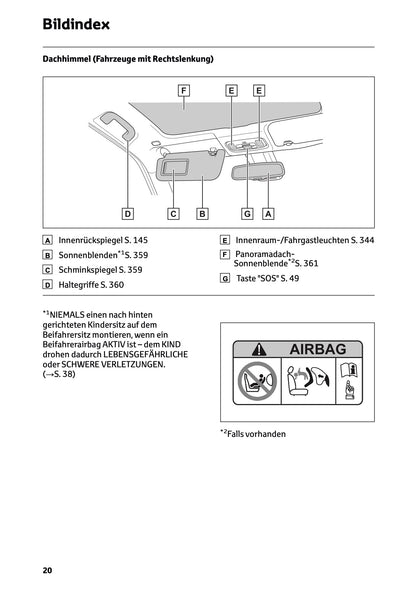 Bildindex

Dachhimmel (Fahrzeuge mit Rechtslenkung)

F E E

D C B G A

A Innenrückspiegel S. 145

B Sonnenblenden$^{*1}$S. 359

C Schminkspiegel S. 359

D Haltegriffe S. 360

E Innenraum-/Fahrgastleuchten S. 344

F Panoramadach-Sonnenblende$^{*2}$S. 361

G Taste "SOS" S. 49

$^{*1}$NIEMALS einen nach hinten gerichteten Kindersitz auf dem Beifahrersitz montieren, wenn ein Beifahrerairbag AKTIV ist – dem KIND drohen dadurch LEBENSGEFÄHRLICHE oder SCHWERE VERLETZUNGEN. (→S. 38)

AIRBAG

$^{*2}$Falls vorhanden

20