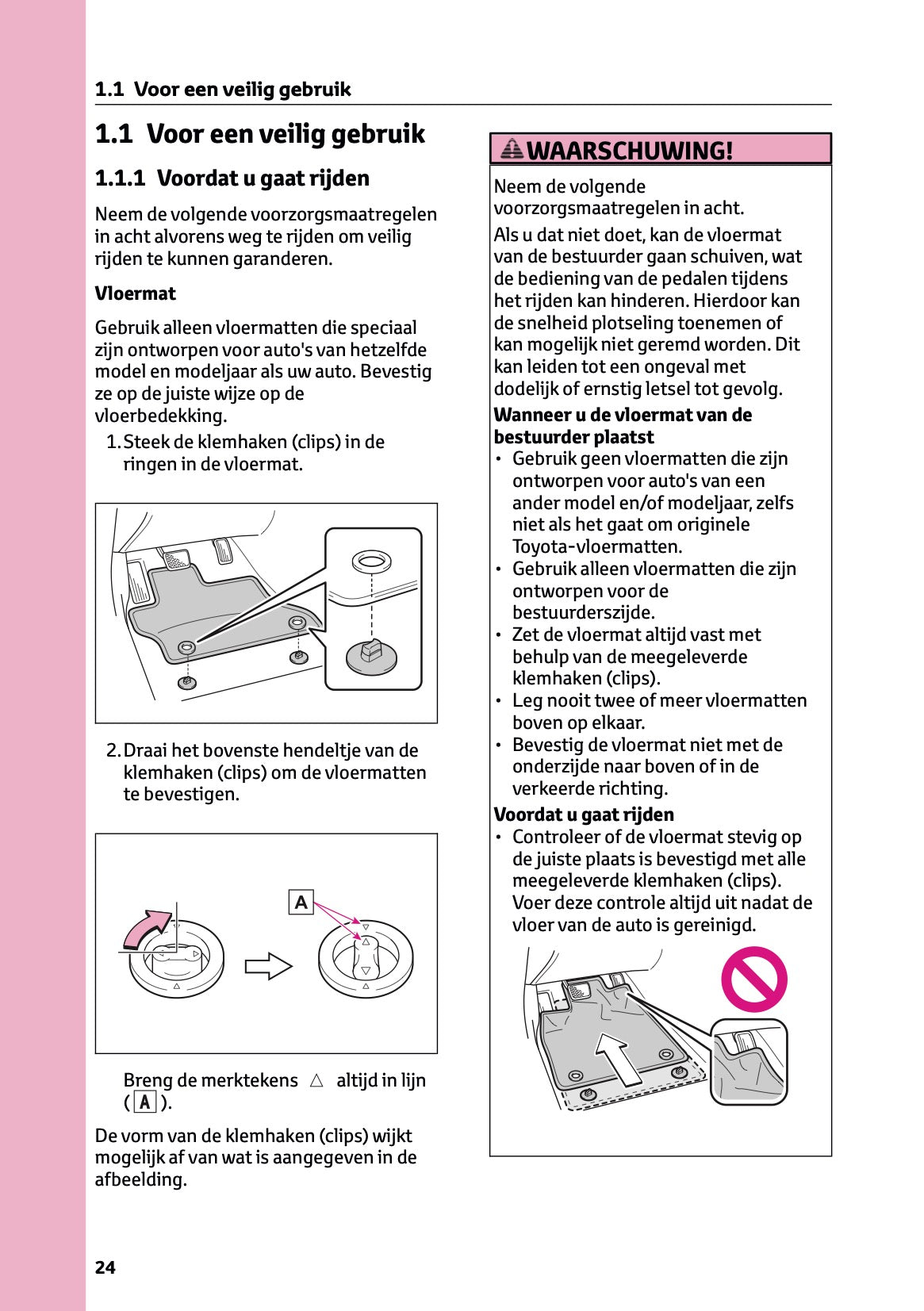 1.1 Voor een veilig gebruik

1.1 Voor een veilig gebruik

1.1.1 Voordat u gaat rijden

Neem de volgende voorzorgsmaatregelen in acht alvorens weg te rijden om veilig rijden te kunnen garanderen.

Vloermat

Gebruik alleen vloermatten die speciaal zijn ontworpen voor auto's van hetzelfde model en modeljaar als uw auto. Bevestig ze op de juiste wijze op de vloerbedekking.

1. Steek de klemhaken (clips) in de ringen in de vloermat.

2. Draai het bovenste hendeltje van de klemhaken (clips) om de vloermatten te bevestigen.

A

Breng de merktekens △ altijd in lijn ( A ).

De vorm van de klemhaken (clips) wijkt mogelijk af van wat is aangegeven in de afbeelding.

WAARSCHUWING!

Neem de volgende voorzorgsmaatregelen in acht.

Als u dat niet doet, kan de vloermat van de bestuurder gaan schuiven, wat de bediening van de pedalen tijdens het rijden kan hinderen. Hierdoor kan de snelheid plotseling toenemen of kan mogelijk niet geremd worden. Dit kan leiden tot een ongeval met dodelijk of ernstig letsel tot gevolg.

Wanneer u de vloermat van de bestuurder plaatst
• Gebruik geen vloermatten die zijn ontworpen voor auto's van een ander model en/of modeljaar, zelfs niet als het gaat om originele Toyota-vloermatten.
• Gebruik alleen vloermatten die zijn ontworpen voor de bestuurderszijde.
• Zet de vloermat altijd vast met behulp van de meegeleverde klemhaken (clips).
• Leg nooit twee of meer vloermatten boven op elkaar.
• Bevestig de vloermat niet met de onderzijde naar boven of in de verkeerde richting.

Voordat u gaat rijden
• Controleer of de vloermat stevig op de juiste plaats is bevestigd met alle meegeleverde klemhaken (clips). Voer deze controle altijd uit nadat de vloer van de auto is gereinigd.

24