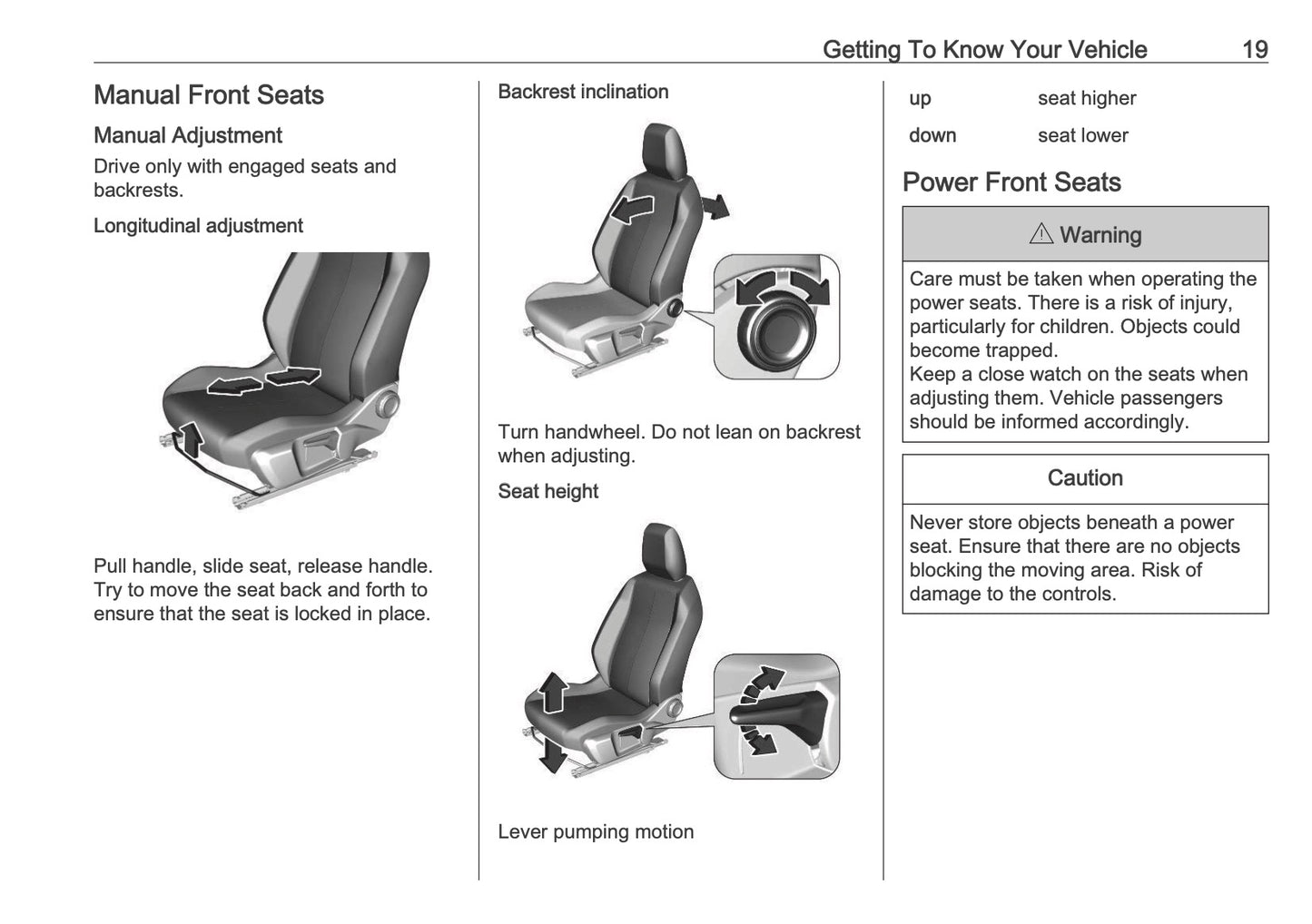 Getting To Know Your Vehicle 19

Manual Front Seats

Manual Adjustment

Drive only with engaged seats and backrests.

Longitudinal adjustment

Pull handle, slide seat, release handle. Try to move the seat back and forth to ensure that the seat is locked in place.

Backrest inclination

Turn handwheel. Do not lean on backrest when adjusting.

Seat height

Lever pumping motion

| up | seat higher |
|---|---|
| down | seat lower |

Power Front Seats

⚠ Warning

Care must be taken when operating the power seats. There is a risk of injury, particularly for children. Objects could become trapped.
Keep a close watch on the seats when adjusting them. Vehicle passengers should be informed accordingly.

Caution

Never store objects beneath a power seat. Ensure that there are no objects blocking the moving area. Risk of damage to the controls.