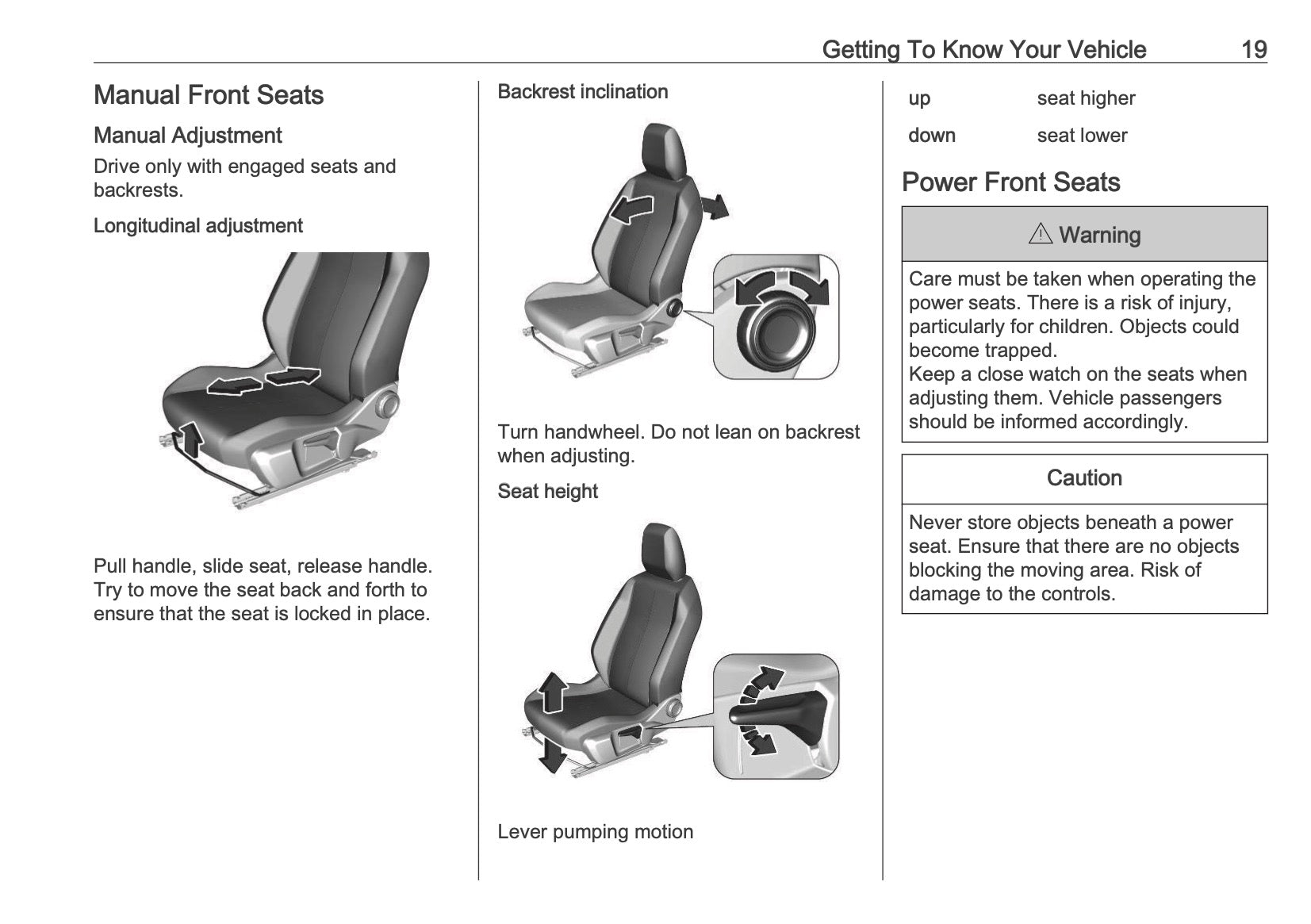 Getting To Know Your Vehicle 19

Manual Front Seats

Manual Adjustment

Drive only with engaged seats and backrests.

Longitudinal adjustment

Pull handle, slide seat, release handle. Try to move the seat back and forth to ensure that the seat is locked in place.

Backrest inclination

Turn handwheel. Do not lean on backrest when adjusting.

Seat height

Lever pumping motion

| up | seat higher |
|---|---|
| down | seat lower |

Power Front Seats

⚠ Warning

Care must be taken when operating the power seats. There is a risk of injury, particularly for children. Objects could become trapped.
Keep a close watch on the seats when adjusting them. Vehicle passengers should be informed accordingly.

Caution

Never store objects beneath a power seat. Ensure that there are no objects blocking the moving area. Risk of damage to the controls.