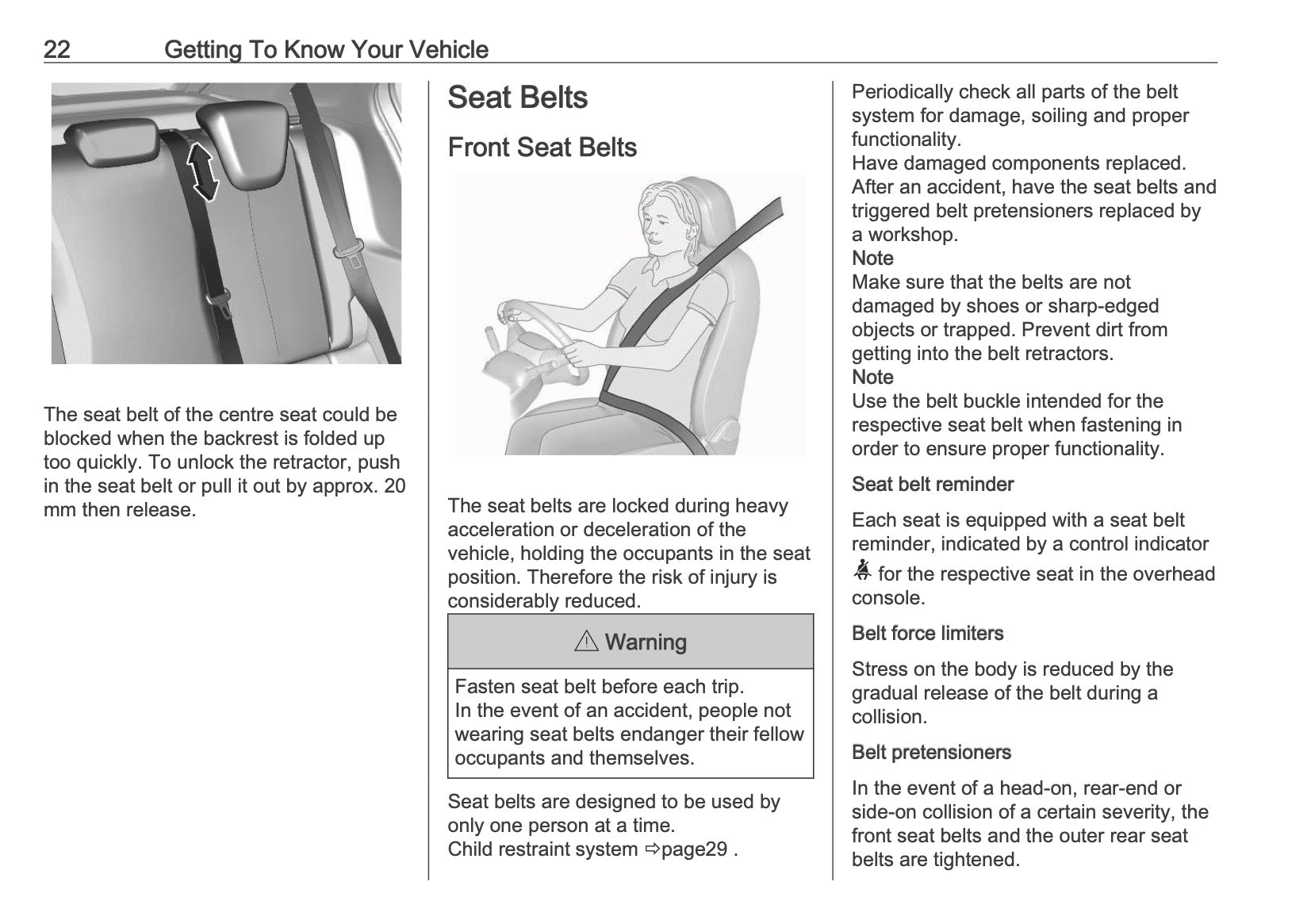 22 Getting To Know Your Vehicle

The seat belt of the centre seat could be blocked when the backrest is folded up too quickly. To unlock the retractor, push in the seat belt or pull it out by approx. 20 mm then release.

Seat Belts

Front Seat Belts

The seat belts are locked during heavy acceleration or deceleration of the vehicle, holding the occupants in the seat position. Therefore the risk of injury is considerably reduced.

⚠ Warning

Fasten seat belt before each trip.
In the event of an accident, people not wearing seat belts endanger their fellow occupants and themselves.

Seat belts are designed to be used by only one person at a time.
Child restraint system ⇨page29 .

Periodically check all parts of the belt system for damage, soiling and proper functionality.
Have damaged components replaced. After an accident, have the seat belts and triggered belt pretensioners replaced by a workshop.
Note
Make sure that the belts are not damaged by shoes or sharp-edged objects or trapped. Prevent dirt from getting into the belt retractors.
Note
Use the belt buckle intended for the respective seat belt when fastening in order to ensure proper functionality.

Seat belt reminder

Each seat is equipped with a seat belt reminder, indicated by a control indicator for the respective seat in the overhead console.

Belt force limiters

Stress on the body is reduced by the gradual release of the belt during a collision.

Belt pretensioners

In the event of a head-on, rear-end or side-on collision of a certain severity, the front seat belts and the outer rear seat belts are tightened.