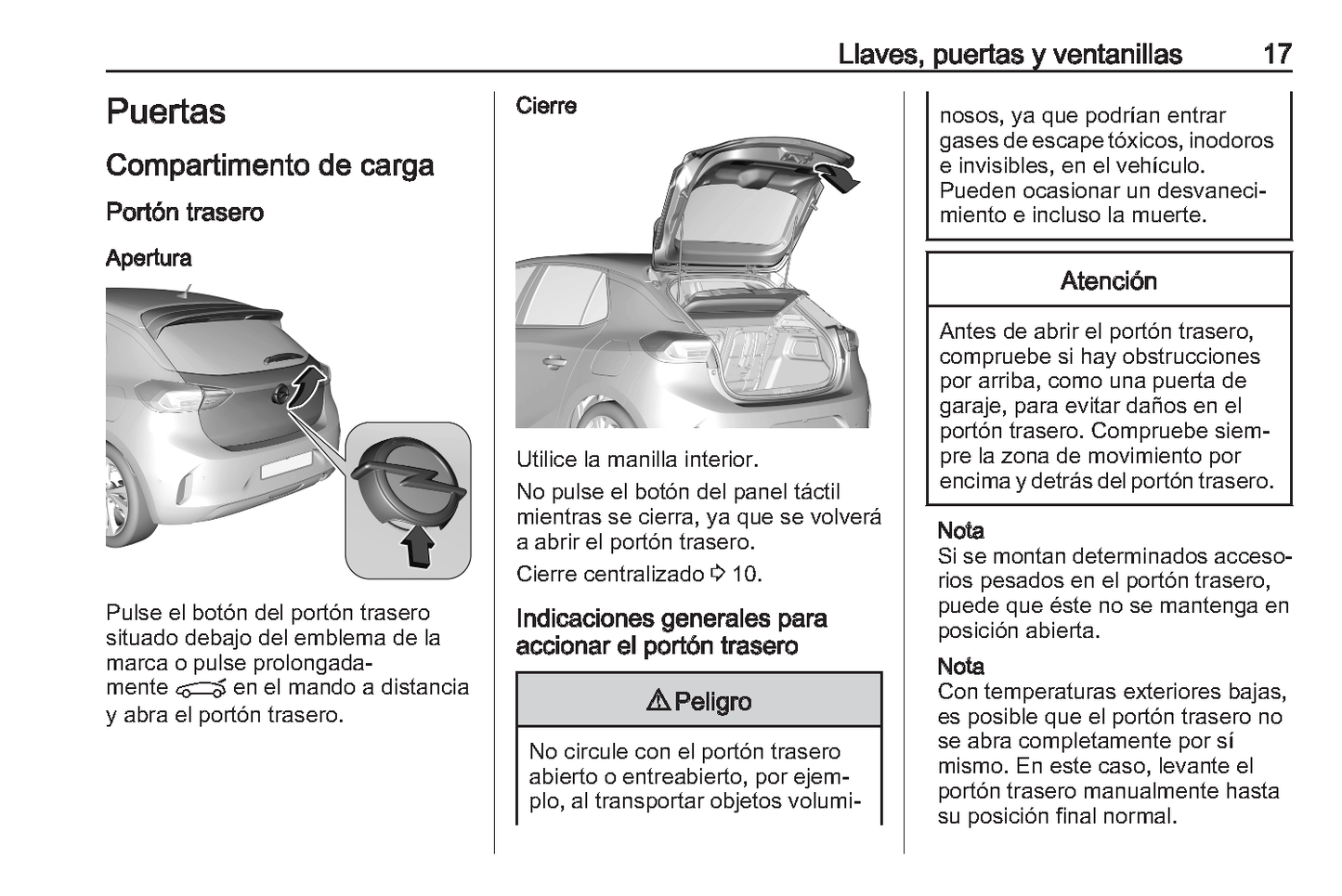 Llaves, puertas y ventanillas 17

Puertas

Compartimento de carga

Portón trasero

Apertura

Pulse el botón del portón trasero situado debajo del emblema de la marca o pulse prolongadamente en el mando a distancia y abra el portón trasero.

Cierre

Utilice la manilla interior.

No pulse el botón del panel táctil mientras se cierra, ya que se volverá a abrir el portón trasero.

Cierre centralizado ⇨ 10.

Indicaciones generales para accionar el portón trasero

⚠ Peligro

No circule con el portón trasero abierto o entreabierto, por ejemplo, al transportar objetos voluminosos, ya que podrían entrar gases de escape tóxicos, inodoros e invisibles, en el vehículo. Pueden ocasionar un desvanecimiento e incluso la muerte.

Atención

Antes de abrir el portón trasero, compruebe si hay obstrucciones por arriba, como una puerta de garaje, para evitar daños en el portón trasero. Compruebe siempre la zona de movimiento por encima y detrás del portón trasero.

Nota
Si se montan determinados accesorios pesados en el portón trasero, puede que éste no se mantenga en posición abierta.

Nota
Con temperaturas exteriores bajas, es posible que el portón trasero no se abra completamente por sí mismo. En este caso, levante el portón trasero manualmente hasta su posición final normal.