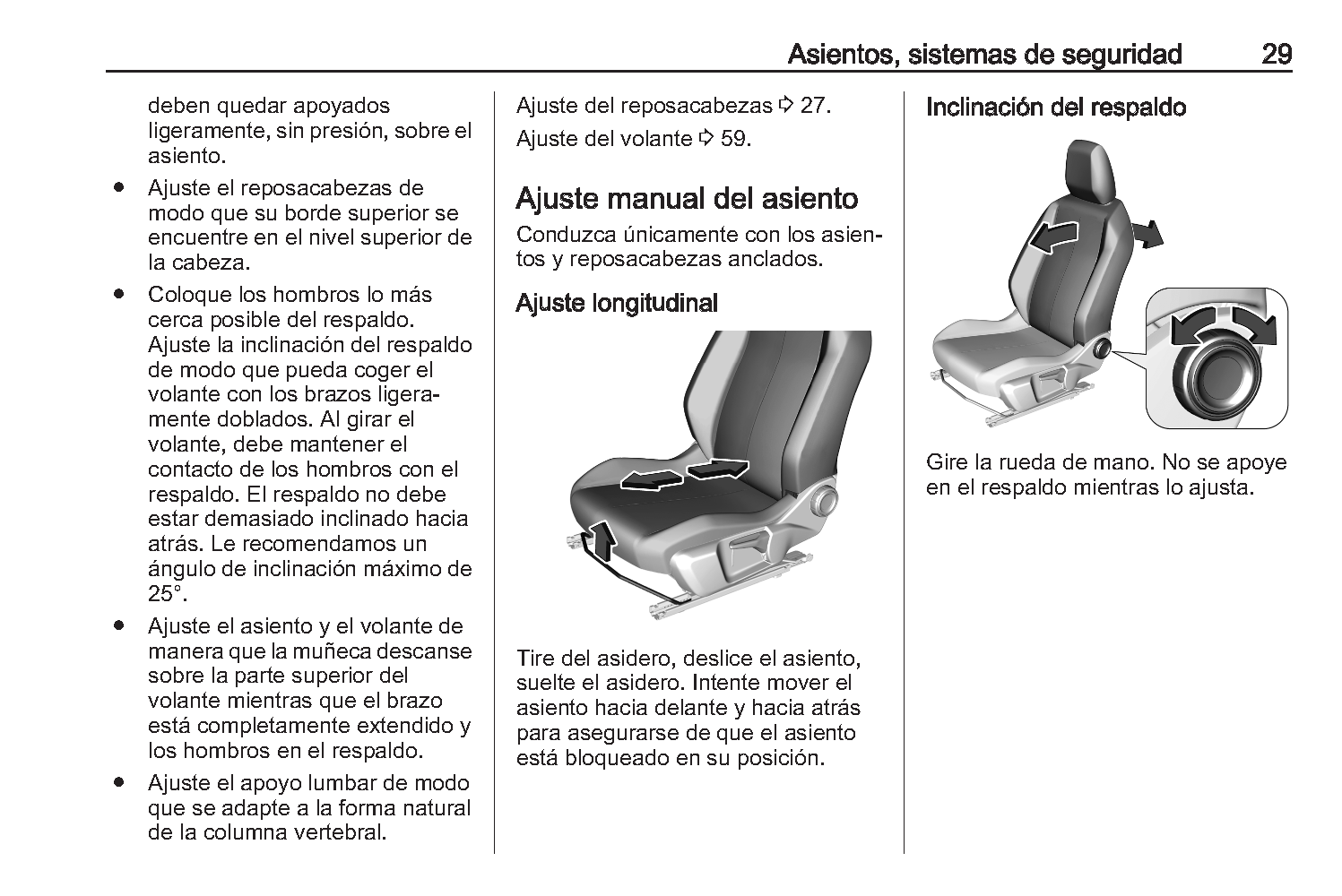 Asientos, sistemas de seguridad 29

deben quedar apoyados ligeramente, sin presión, sobre el asiento.

● Ajuste el reposacabezas de modo que su borde superior se encuentre en el nivel superior de la cabeza.

● Coloque los hombros lo más cerca posible del respaldo. Ajuste la inclinación del respaldo de modo que pueda coger el volante con los brazos ligeramente doblados. Al girar el volante, debe mantener el contacto de los hombros con el respaldo. El respaldo no debe estar demasiado inclinado hacia atrás. Le recomendamos un ángulo de inclinación máximo de 25°.

● Ajuste el asiento y el volante de manera que la muñeca descanse sobre la parte superior del volante mientras que el brazo está completamente extendido y los hombros en el respaldo.

● Ajuste el apoyo lumbar de modo que se adapte a la forma natural de la columna vertebral.

Ajuste del reposacabezas ⇨ 27.

Ajuste del volante ⇨ 59.

Ajuste manual del asiento

Conduzca únicamente con los asientos y reposacabezas anclados.

Ajuste longitudinal

Tire del asidero, deslice el asiento, suelte el asidero. Intente mover el asiento hacia delante y hacia atrás para asegurarse de que el asiento está bloqueado en su posición.

Inclinación del respaldo

Gire la rueda de mano. No se apoye en el respaldo mientras lo ajusta.